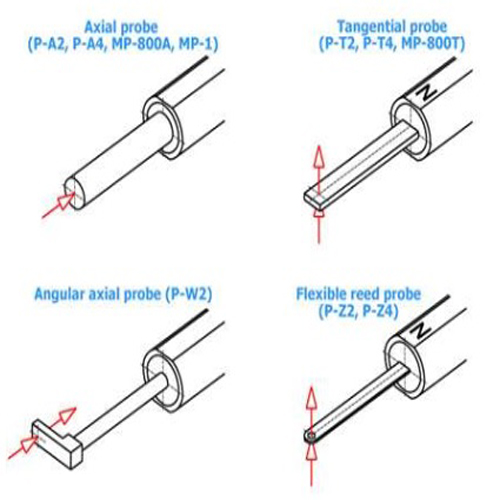 Axial probe
(P-A2, P-A4, MP-800A, MP-1)

Tangential probe
(P-T2, P-T4, MP-800T)

N

Angular axial probe (P-W2)

Flexible reed probe
(P-Z2, P-Z4)

N