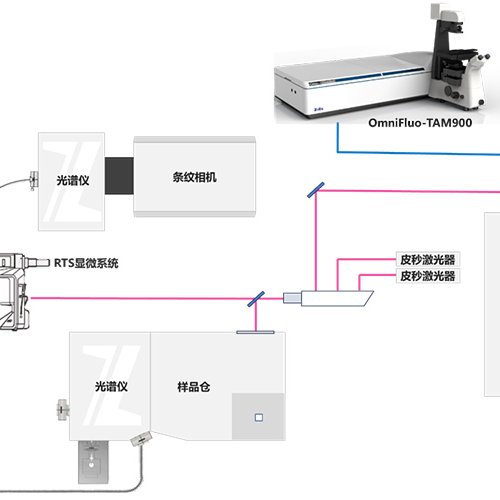 OmniFluo-TAM900

光谱仪

条纹相机

RTS显微系统

皮秒激光器

皮秒激光器

光谱仪

样品仓