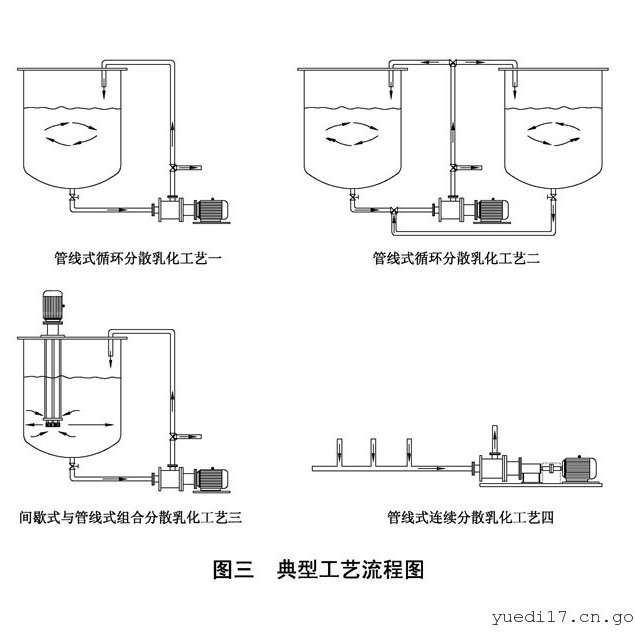 管线式循环分散乳化工艺一

管线式循环分散乳化工艺二

间歇式与管线式组合分散乳化工艺三

管线式连续分散乳化工艺四

图三　典型工艺流程图

yuedi17.cn.go