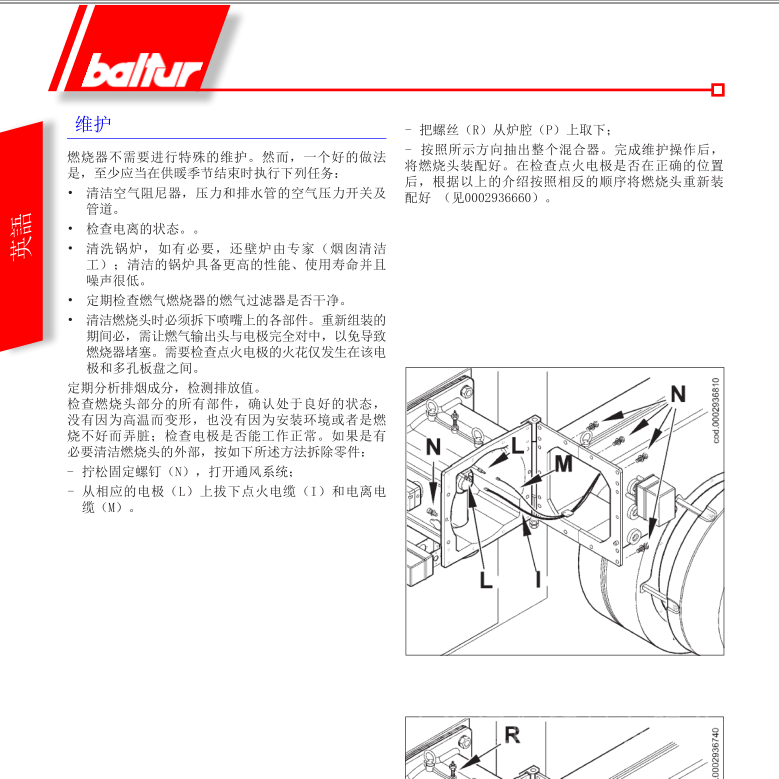 baltur

英語

维护

燃烧器不需要进行特殊的维护。然而，一个好的做法是，至少应当在供暖季节结束时执行下列任务：

• 清洁空气阻尼器，压力和排水管的空气压力开关及管道。
• 检查电离的状态。。
• 清洗锅炉，如有必要，还壁炉由专家（烟囱清洁工）；清洁的锅炉具备更高的性能、使用寿命并且噪声很低。
• 定期检查燃气燃烧器的燃气过滤器是否干净。
• 清洁燃烧头时必须拆下喷嘴上的各部件。重新组装的期间必，需让燃气输出头与电极完全对中，以免导致燃烧器堵塞。需要检查点火电极的火花仅发生在该电极和多孔板盘之间。

定期分析排烟成分，检测排放值。
检查燃烧头部分的所有部件，确认处于良好的状态，没有因为高温而变形，也没有因为安装环境或者是燃烧不好而弄脏；检查电极是否能工作正常。如果是有必要清洁燃烧头的外部，按如下所述方法拆除零件：

- 拧松固定螺钉（N），打开通风系统；
- 从相应的电极（L）上拔下点火电缆（I）和电离电缆（M）。

- 把螺丝（R）从炉腔（P）上取下；
- 按照所示方向抽出整个混合器。完成维护操作后，将燃烧头装配好。在检查点火电极是否在正确的位置后，根据以上的介绍按照相反的顺序将燃烧头重新装配好 （见0002936660）。

N
N
L
M
L
I
cod.0002936810

R
0002936740